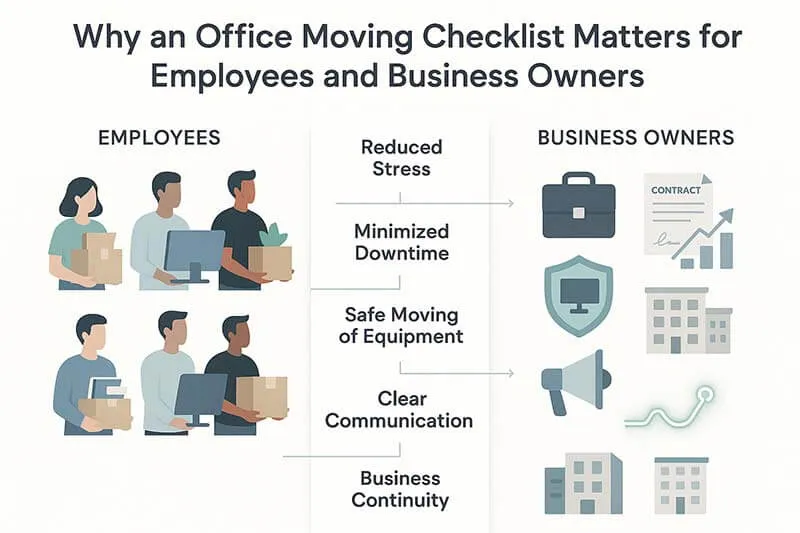 Why an Office Moving Checklist Matters for Employees and Business Owners

EMPLOYEES

Reduced Stress

Minimized Downtime

Safe Moving of Equipment

Clear Communication

Business Continuity

BUSINESS OWNERS

CONTRACT